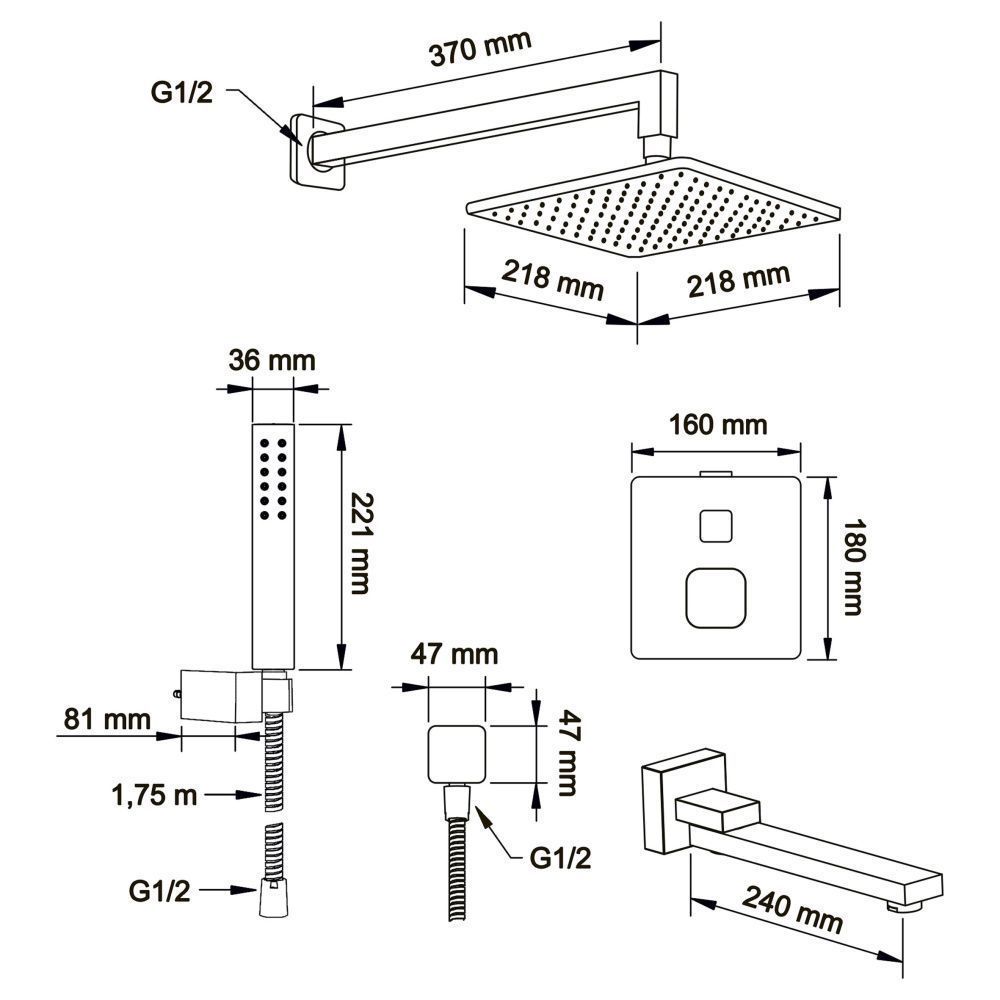 370 mm
G1/2
218 mm
218 mm
36 mm
221 mm
160 mm
180 mm
47 mm
47 mm
81 mm
1,75 m
G1/2
G1/2
240 mm